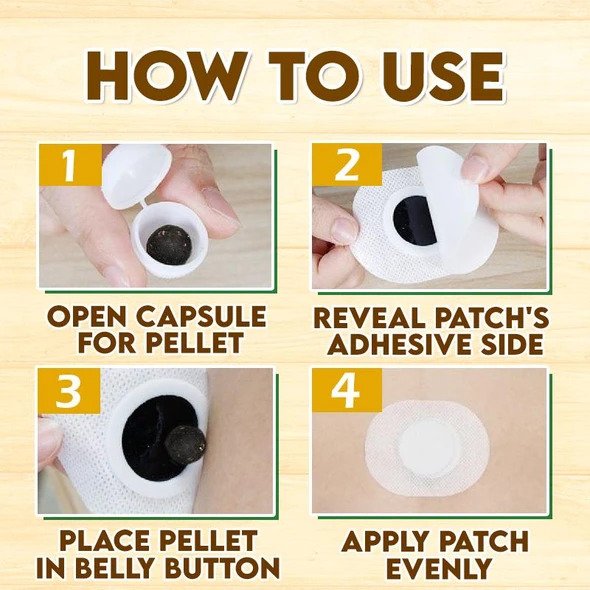 HOW TO USE

1

OPEN CAPSULE FOR PELLET

2

REVEAL PATCH'S ADHESIVE SIDE

3

PLACE PELLET IN BELLY BUTTON

4

APPLY PATCH EVENLY